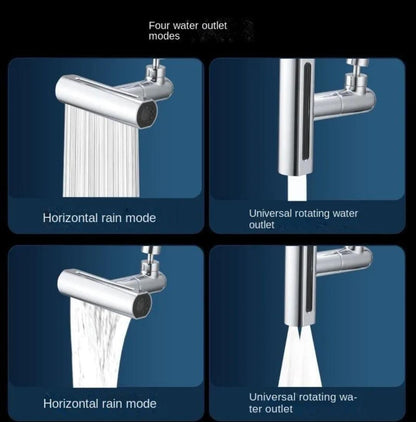 Four water outlet modes

Horizontal rain mode

Universal rotating water outlet

Horizontal rain mode

Universal rotating water outlet