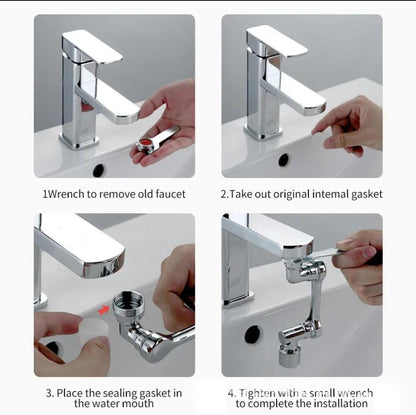 1Wrench to remove old faucet

2.Take out original intemal gasket

3. Place the sealing gasket in the water mouth

4. Tighten with a small wrench to complete the installation