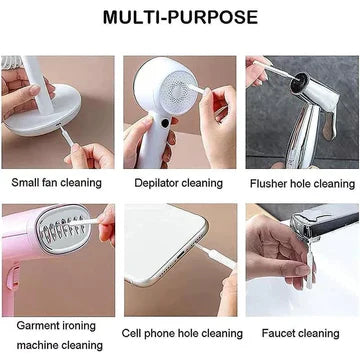 MULTI-PURPOSE

Small fan cleaning

Depilator cleaning

Flusher hole cleaning

Garment ironing machine cleaning

Cell phone hole cleaning

Faucet cleaning