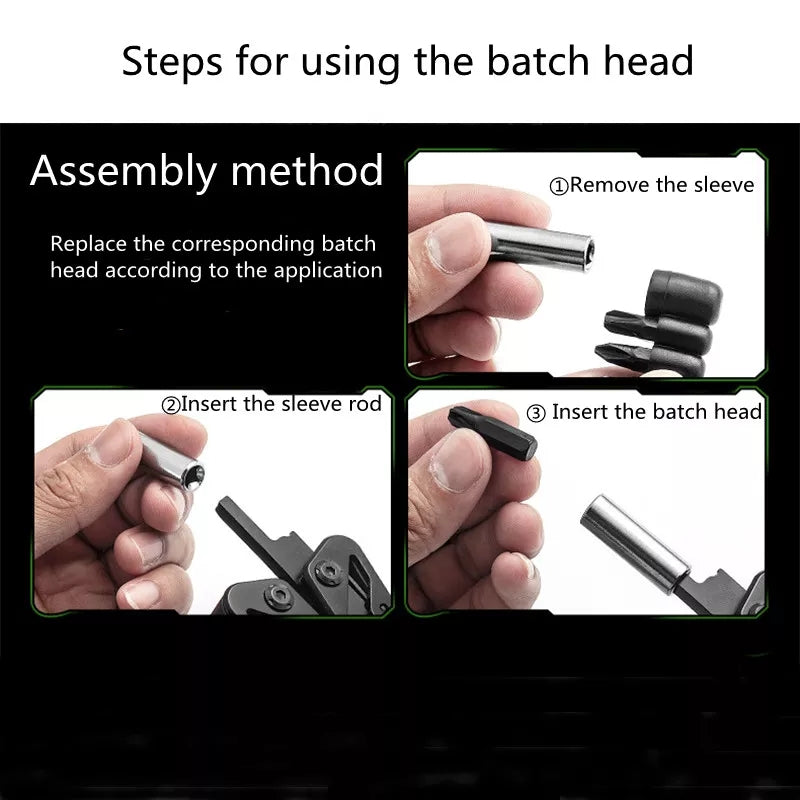 Steps for using the batch head

Assembly method

Replace the corresponding batch head according to the application

①Remove the sleeve

②Insert the sleeve rod

③ Insert the batch head